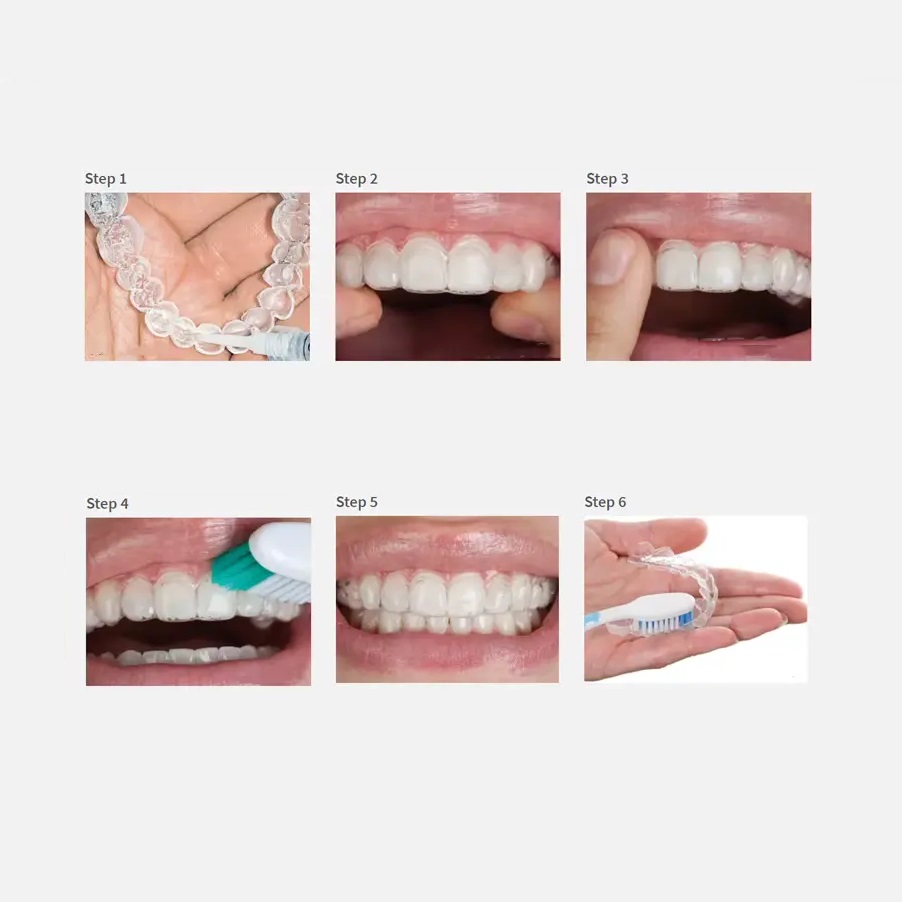 Step 1

Step 2

Step 3

Step 4

Step 5

Step 6